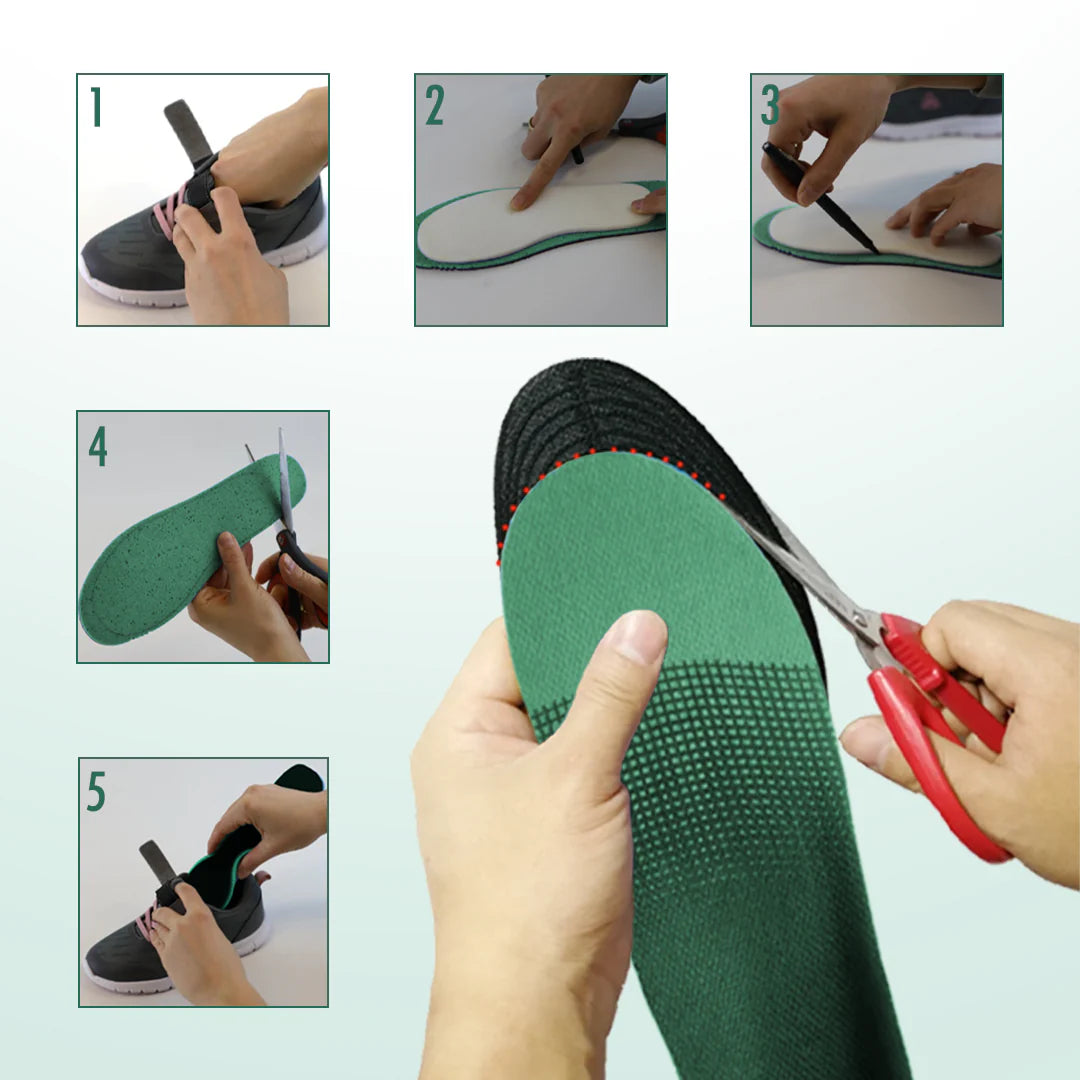 1

2

3

4

5